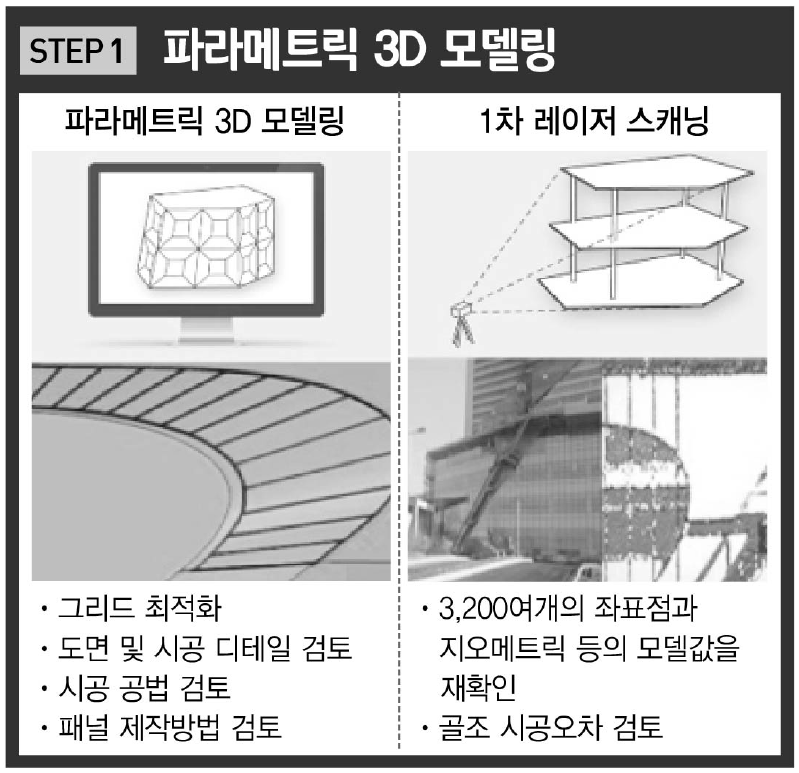 STEP 1 파라메트릭 3D 모델링

파라메트릭 3D 모델링

· 그리드 최적화
· 도면 및 시공 디테일 검토
· 시공 공법 검토
· 패널 제작방법 검토

1차 레이저 스캐닝

· 3,200여개의 좌표점과 지오메트릭 등의 모델값을 재확인
· 골조 시공오차 검토